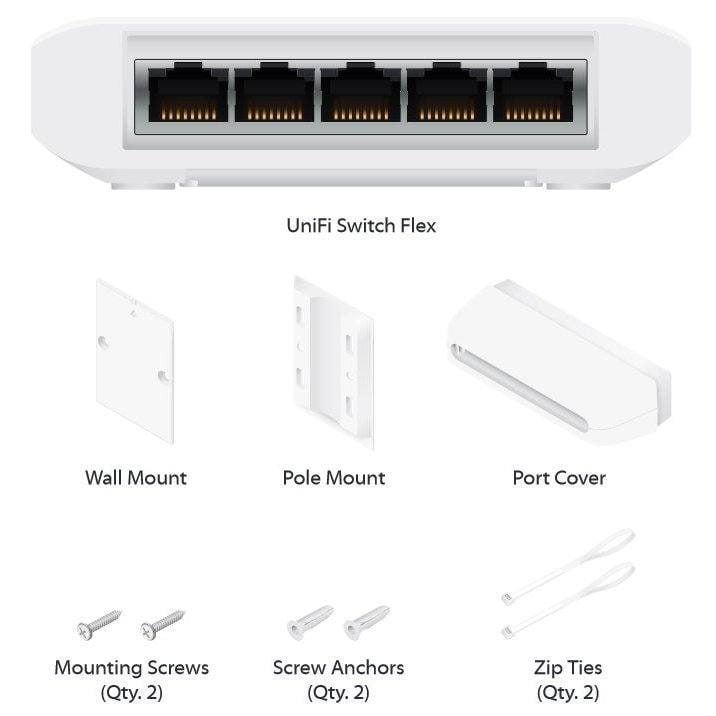 UniFi Switch Flex

Wall Mount

Pole Mount

Port Cover

Mounting Screws
(Qty. 2)

Screw Anchors
(Qty. 2)

Zip Ties
(Qty. 2)